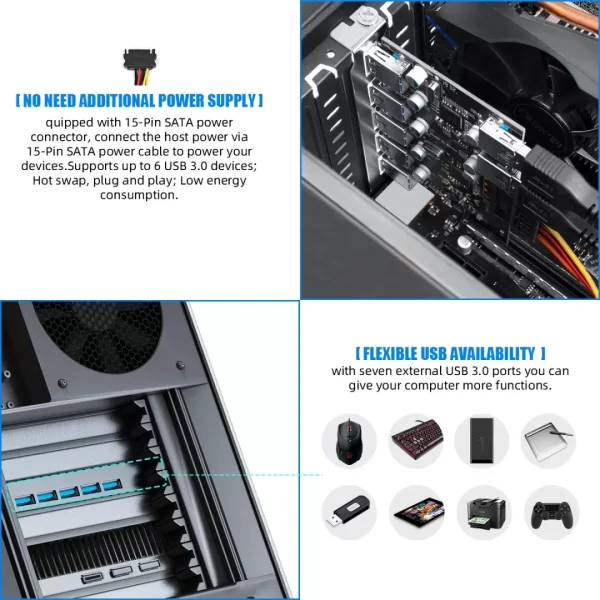 [ NO NEED ADDITIONAL POWER SUPPLY ]

quipped with 15-Pin SATA power connector, connect the host power via 15-Pin SATA power cable to power your devices.Supports up to 6 USB 3.0 devices; Hot swap, plug and play; Low energy consumption.

[ FLEXIBLE USB AVAILABILITY ]

with seven external USB 3.0 ports you can give your computer more functions.